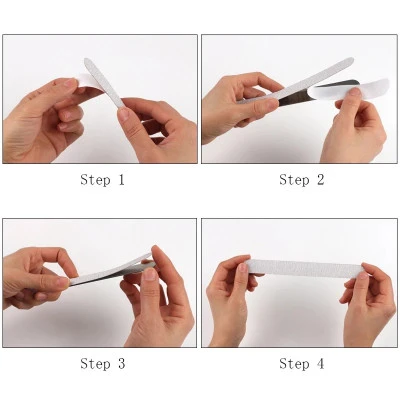 Step 1

Step 2

Step 3

Step 4