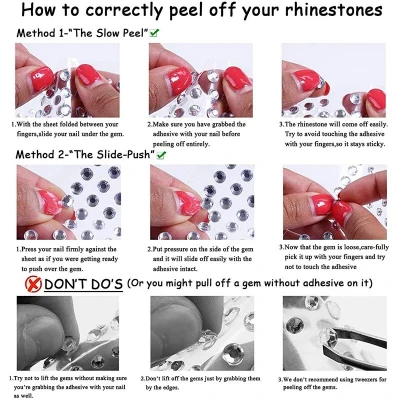 How to correctly peel off your rhinestones

Method 1-"The Slow Peel"

1.With the sheet folded between your fingers,slide your nail under the gem.

2.Make sure you have grabbed the adhesive with your nail before peeling off entirely.

3.The rhinestone will come off easily. Try to avoid touching the adhesive with your fingers,so it stays sticky.

Method 2-"The Slide-Push"

1.Press your nail firmly against the sheet as if you were getting ready to push over the gem.

2.Put pressure on the side of the gem and it will slide off easily with the adhesive intact.

3.Now that the gem is loose,care-fully pick it up with your fingers and try not to touch the adhesive

DON'T DO'S (Or you might pull off a gem without adhesive on it)

1.Try not to lift the gems without making sure you're grabbing the adhesive with your nail as well.

2.Don't lift off the gems just by grabbing them by the edges.

3.We don't recommend using tweezers for peeling off the gems.