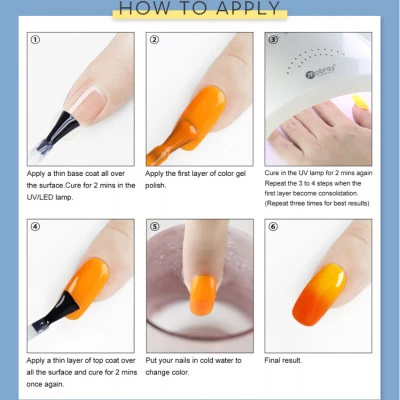 HOW TO APPLY

①

Apply a thin base coat all over the surface.Cure for 2 mins in the UV/LED lamp.

②

Apply the first layer of color gel polish.

③

Mobray

Cure in the UV lamp for 2 mins again Repeat the 3 to 4 steps when the first layer become consolidation. (Repeat three times for best results)

④

Apply a thin layer of top coat over all the surface and cure for 2 mins once again.

⑤

Put your nails in cold water to change color.

⑥

Final result.